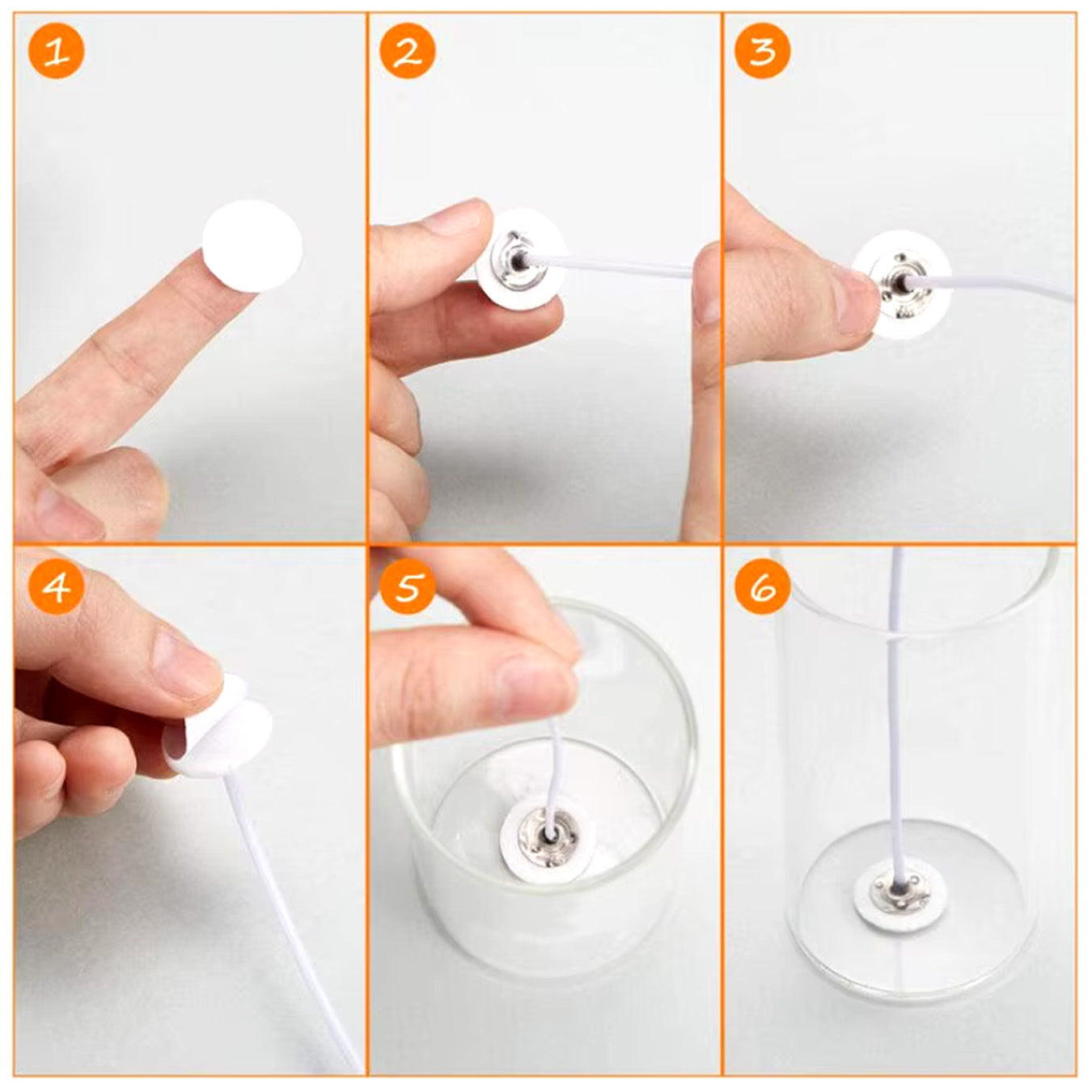 1
2
3
4
5
6